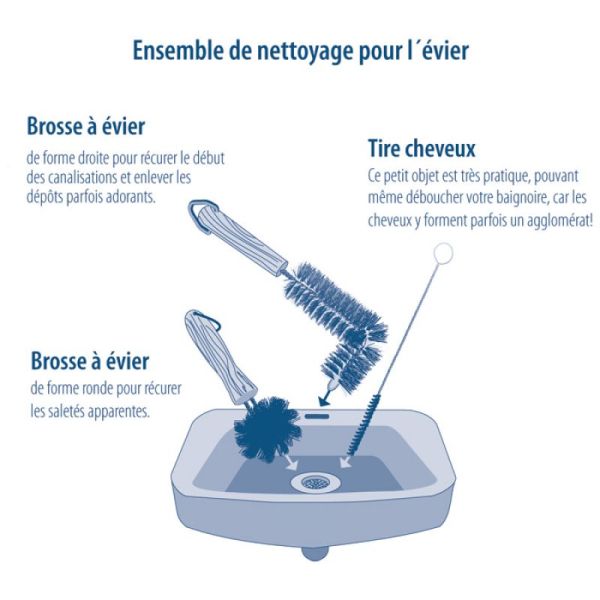 Ensemble de nettoyage pour l´évier

Brosse à évier
de forme droite pour récurer le début des canalisations et enlever les dépôts parfois adorants.

Tire cheveux
Ce petit objet est très pratique, pouvant même déboucher votre baignoire, car les cheveux y forment parfois un agglomérat!

Brosse à évier
de forme ronde pour récurer les saletés apparentes.